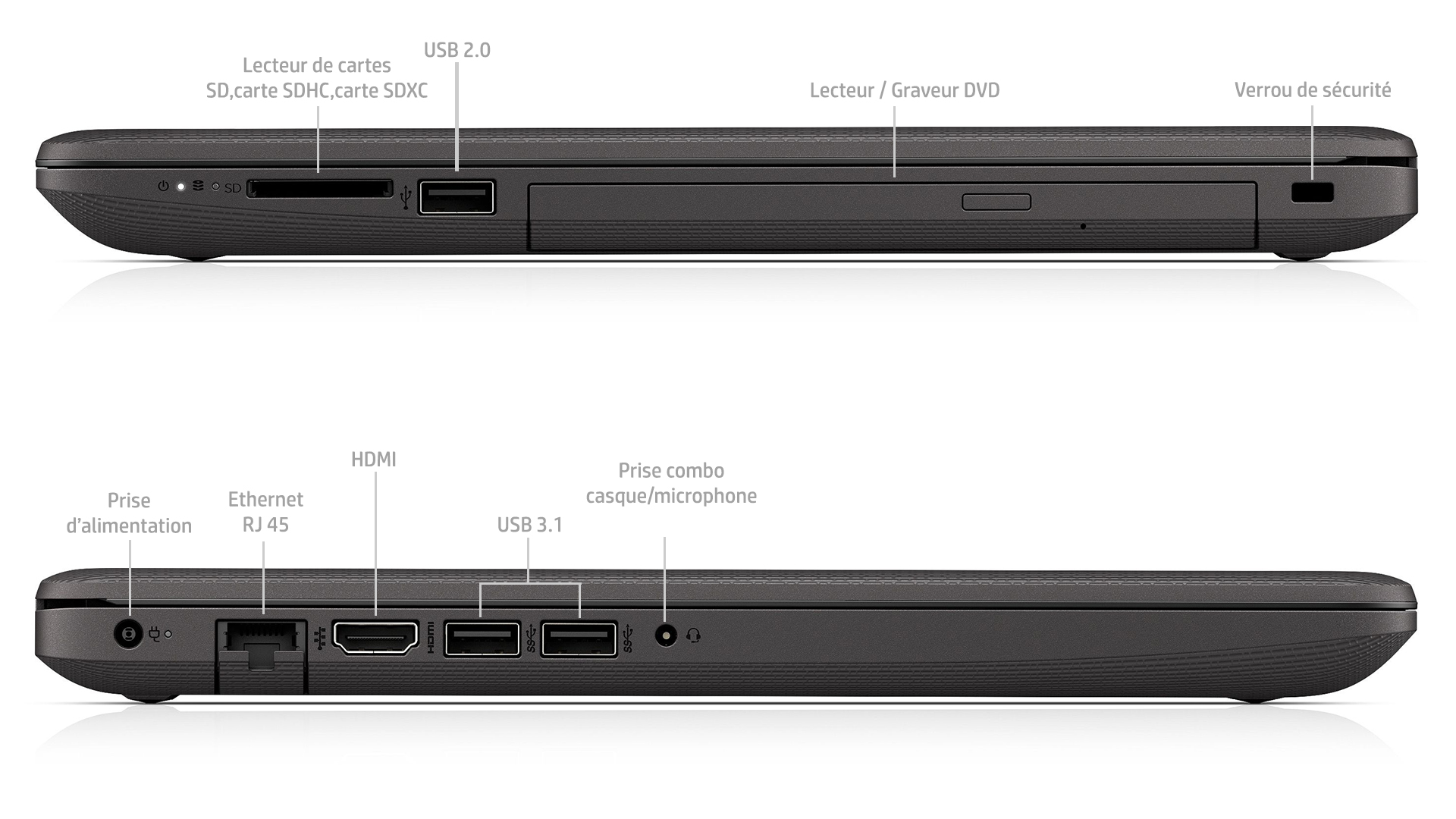 Lecteur de cartes SD,carte SDHC,carte SDXC

USB 2.0

Lecteur / Graveur DVD

Verrou de sécurité

SD

Prise d'alimentation

Ethernet RJ 45

HDMI

USB 3.1

Prise combo casque/microphone

HDMI

SS

SS